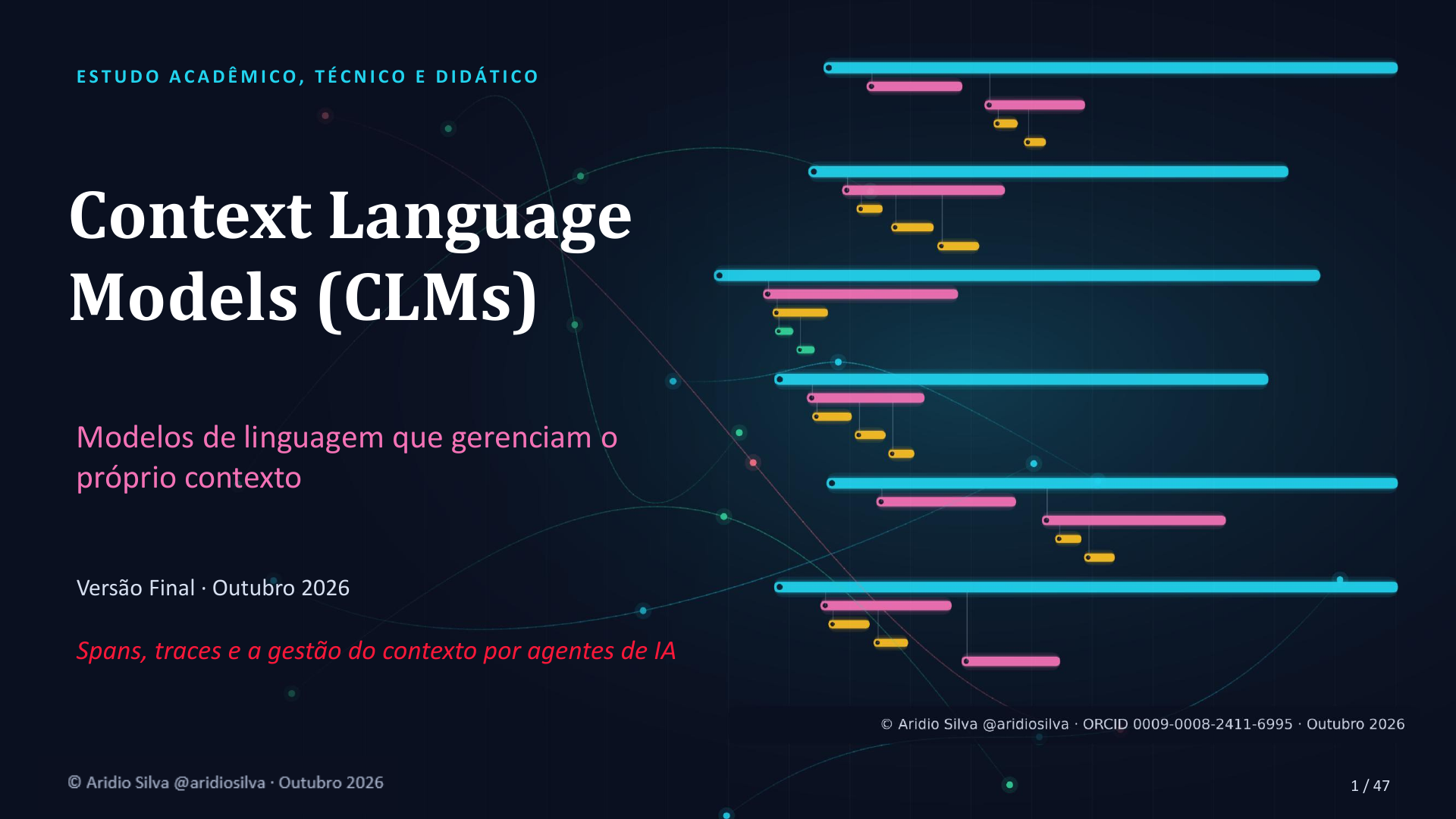 ESTUDO ACADÊMICO, TÉCNICO E DIDÁTICO

Context Language Models (CLMs)

Modelos de linguagem que gerenciam o próprio contexto

Versão Final · Outubro 2026

Spans, traces e a gestão do contexto por agentes de IA

© Aridio Silva @aridiosilva · ORCID 0009-0008-2411-6995 · Outubro 2026

© Aridio Silva @aridiosilva · Outubro 2026

1 / 47