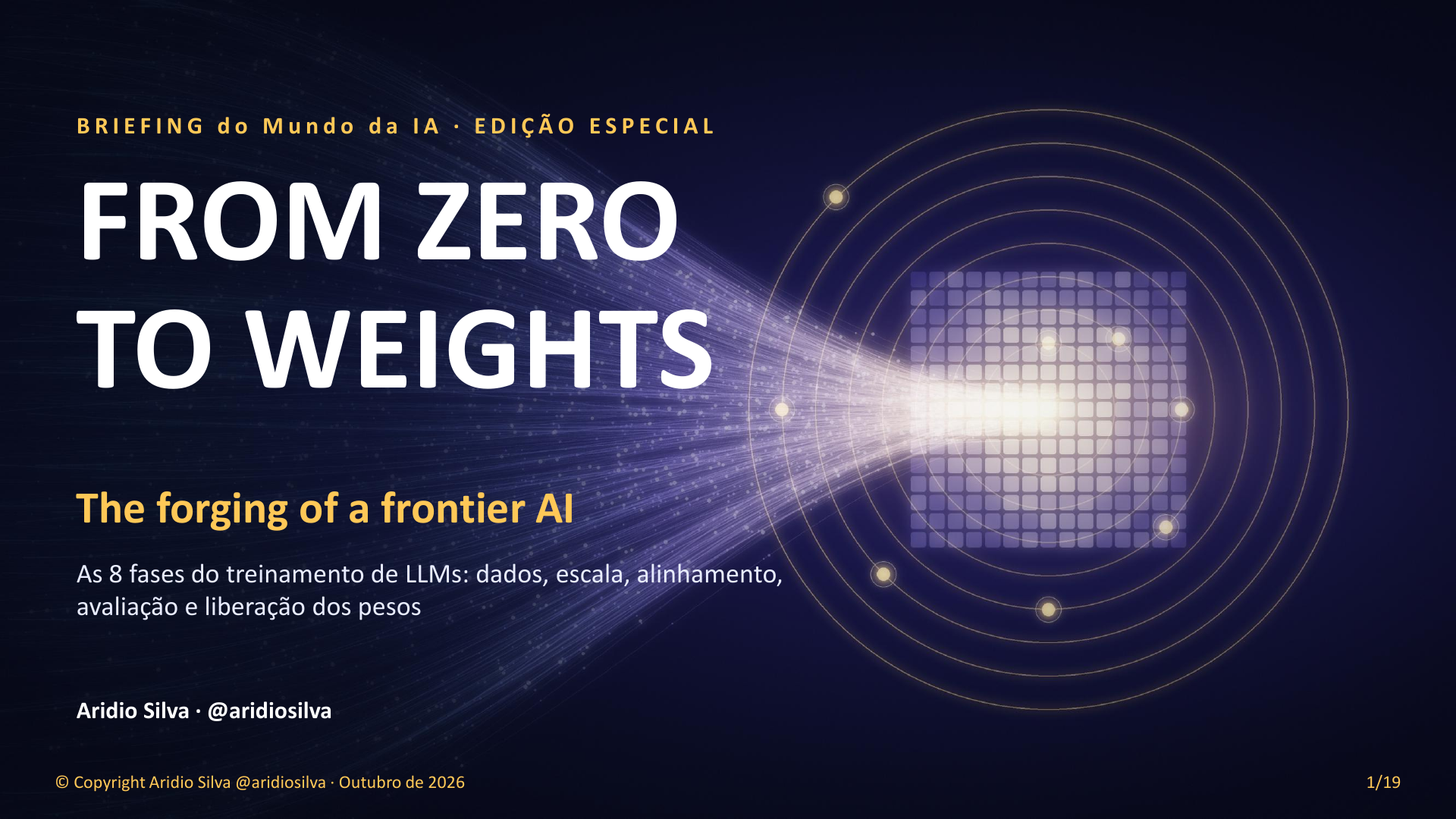 BRIEFING do Mundo da IA · EDIÇÃO ESPECIAL

FROM ZERO
TO WEIGHTS

The forging of a frontier AI

As 8 fases do treinamento de LLMs: dados, escala, alinhamento, avaliação e liberação dos pesos

Aridio Silva · @aridiosilva

© Copyright Aridio Silva @aridiosilva · Outubro de 2026

1/19