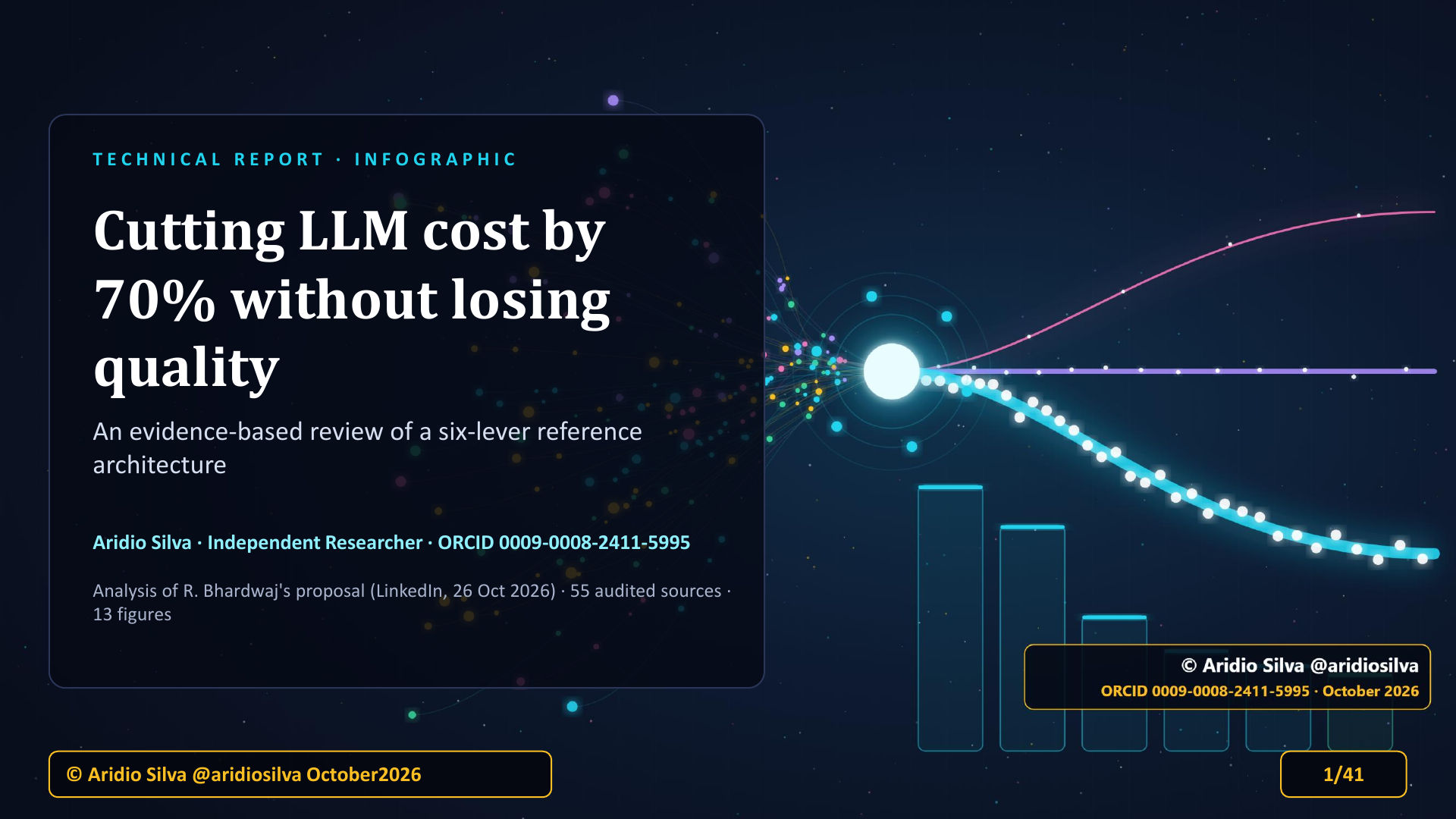 TECHNICAL REPORT · INFOGRAPHIC

Cutting LLM cost by 70% without losing quality

An evidence-based review of a six-lever reference architecture

Aridio Silva · Independent Researcher · ORCID 0009-0008-2411-5995

Analysis of R. Bhardwaj's proposal (LinkedIn, 26 Oct 2026) · 55 audited sources · 13 figures

© Aridio Silva @aridiosilva
ORCID 0009-0008-2411-5995 · October 2026

© Aridio Silva @aridiosilva October2026

1/41